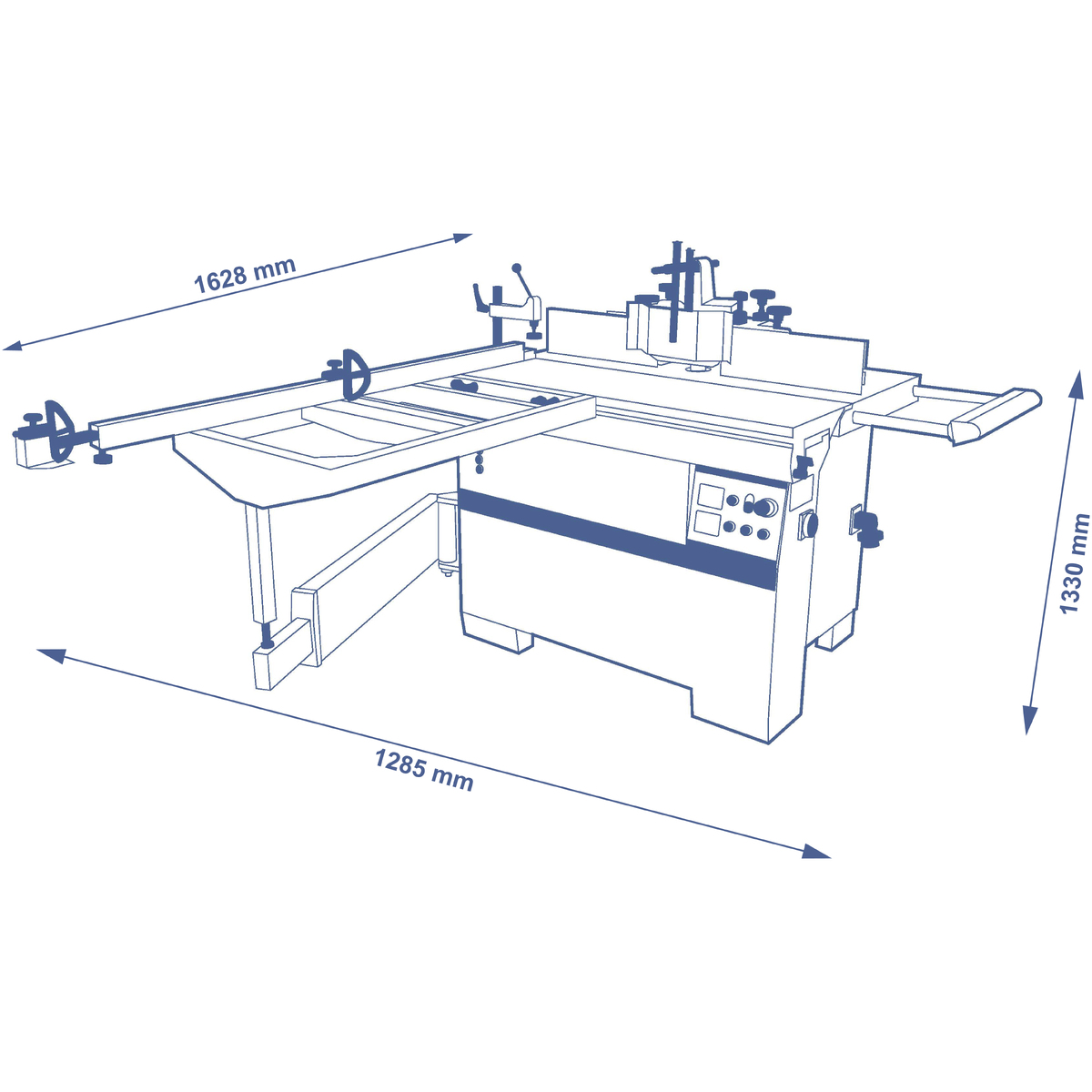 1628 mm

1330 mm

1285 mm