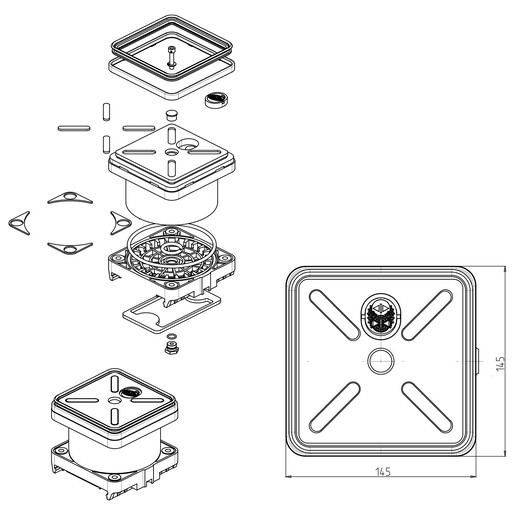 145

145