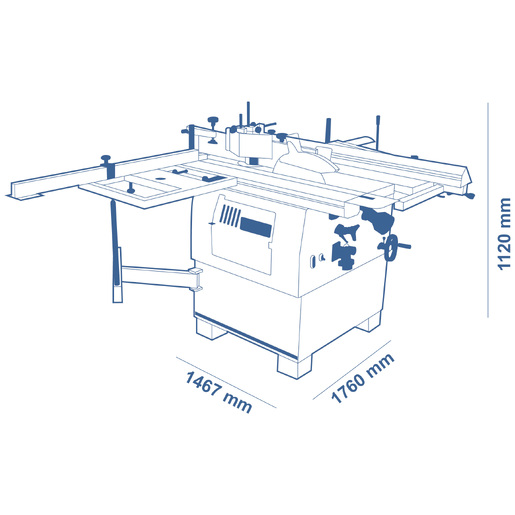 1120 mm

1467 mm

1760 mm