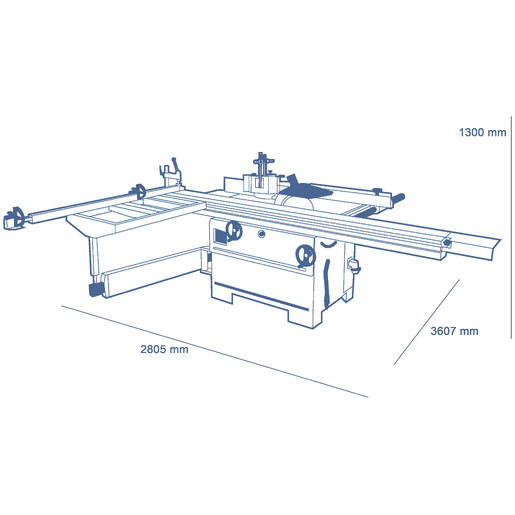 1300 mm

3607 mm

2805 mm